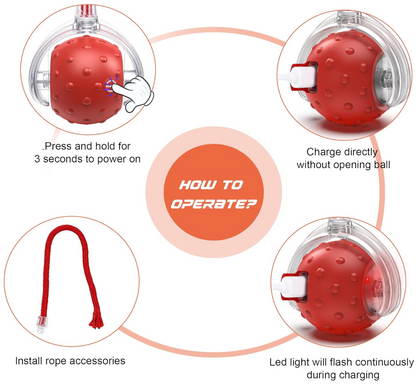 .Press and hold for 3 seconds to power on

Charge directly without opening ball

HOW TO OPERATE?

Install rope accessories

Led light will flash continuously during charging