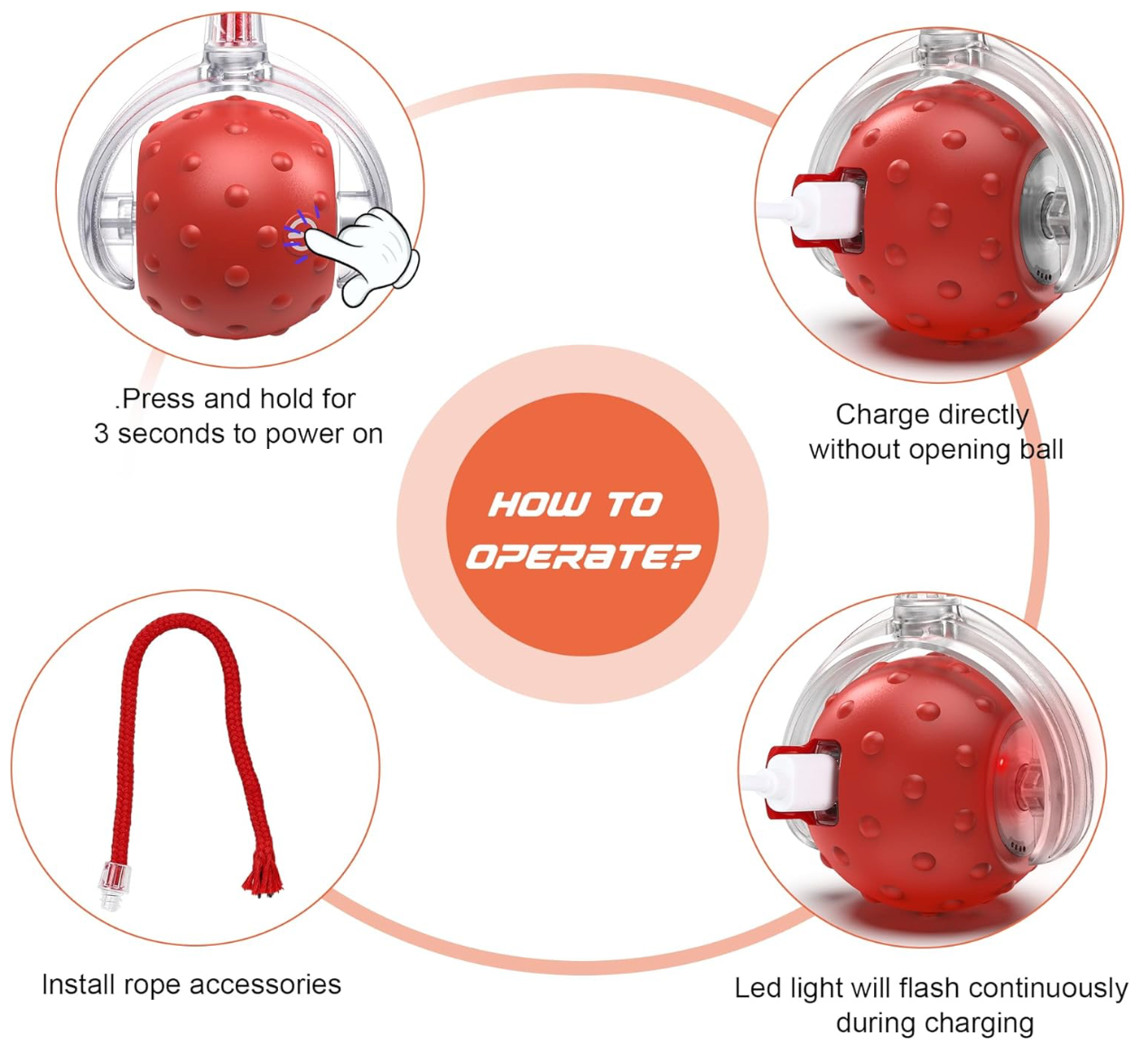 .Press and hold for 3 seconds to power on

Charge directly without opening ball

HOW TO OPERATE?

Install rope accessories

Led light will flash continuously during charging