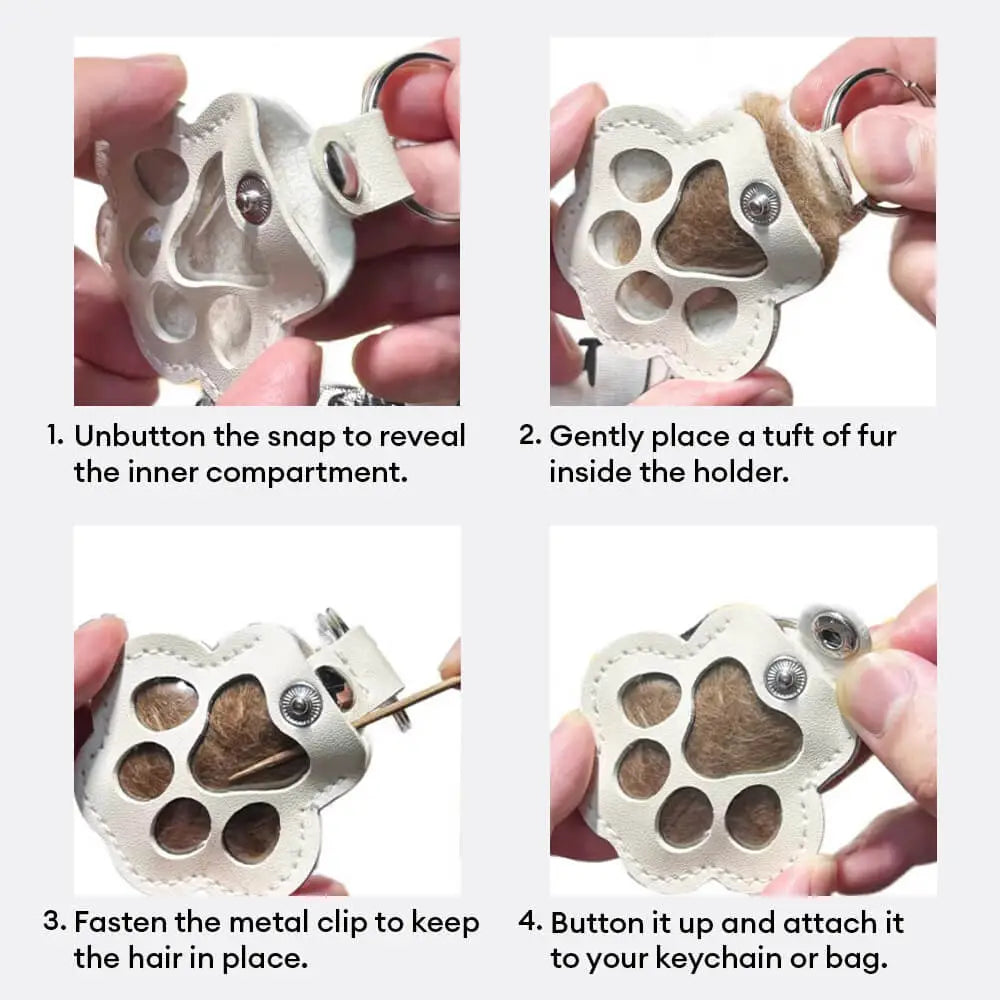 1. Unbutton the snap to reveal the inner compartment.

2. Gently place a tuft of fur inside the holder.

3. Fasten the metal clip to keep the hair in place.

4. Button it up and attach it to your keychain or bag.