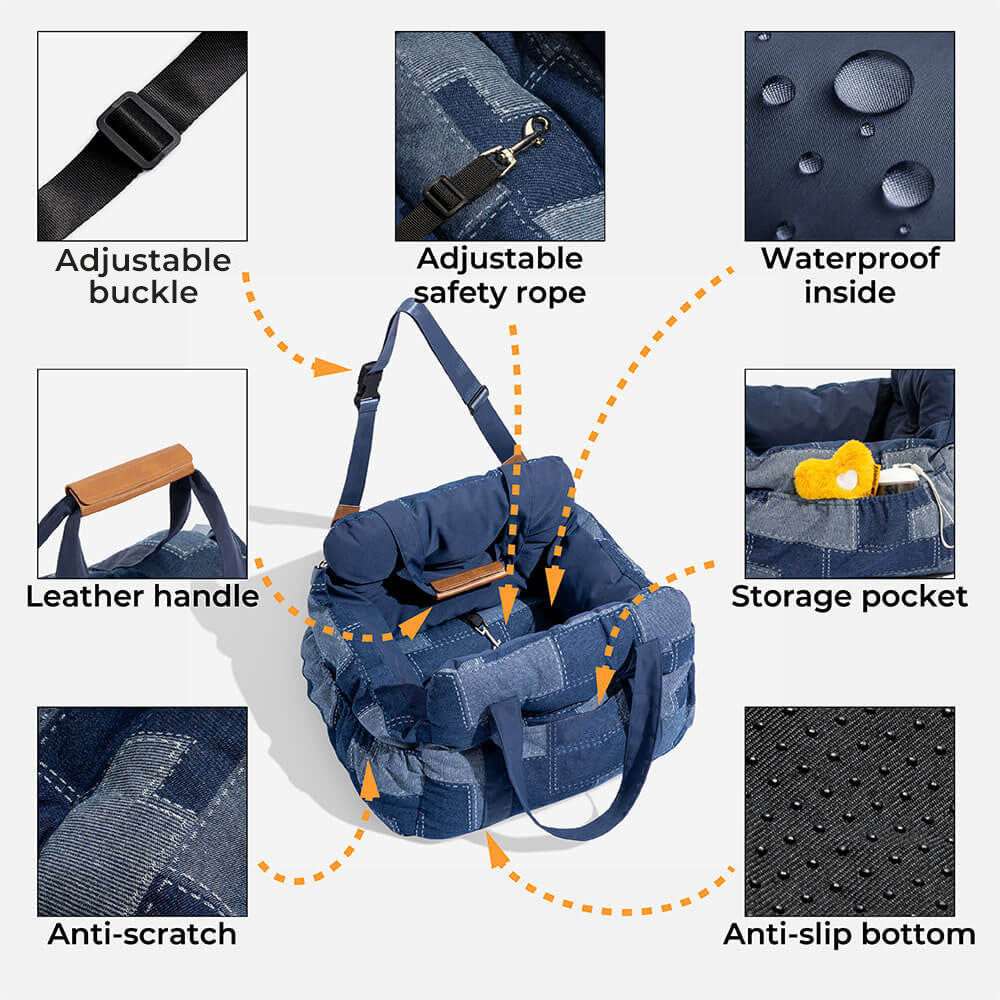 Adjustable buckle

Adjustable safety rope

Waterproof inside

Leather handle

Storage pocket

Anti-scratch

Anti-slip bottom